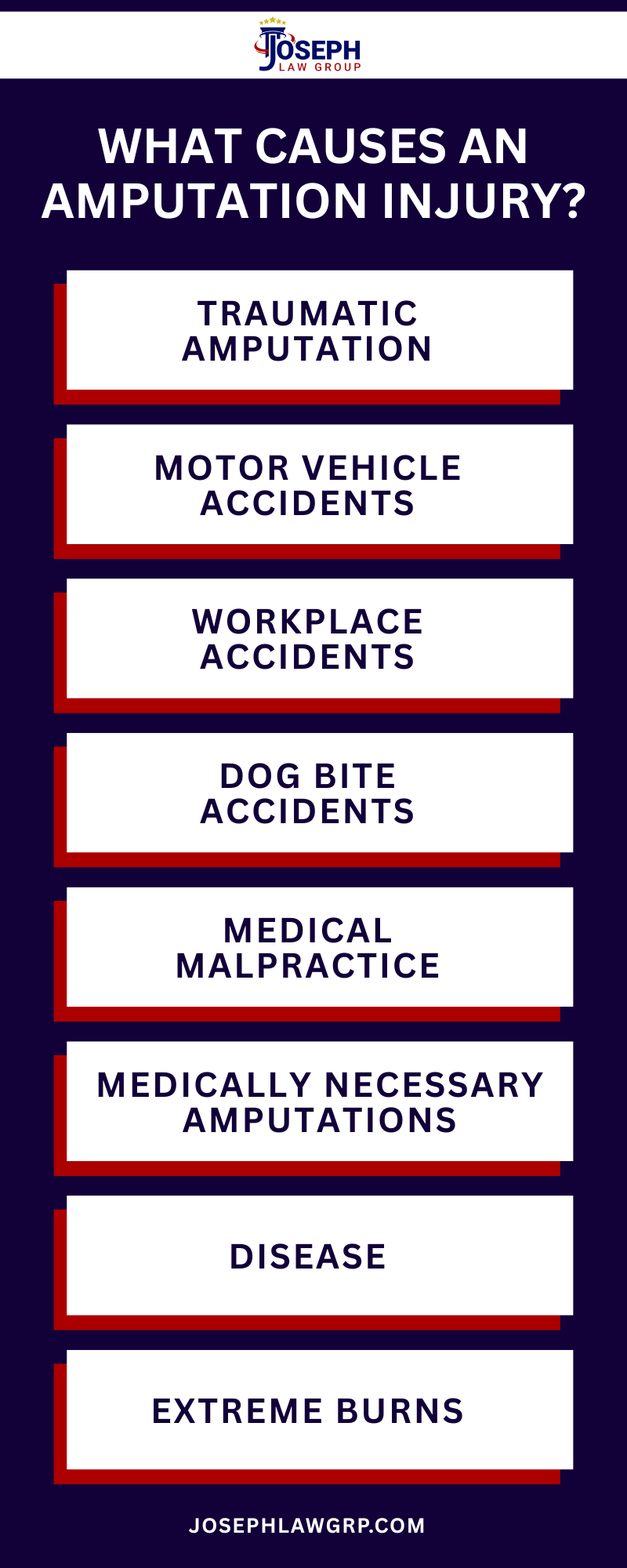 JOSEPH
LAW GROUP

WHAT CAUSES AN AMPUTATION INJURY?

TRAUMATIC AMPUTATION

MOTOR VEHICLE ACCIDENTS

WORKPLACE ACCIDENTS

DOG BITE ACCIDENTS

MEDICAL MALPRACTICE

MEDICALLY NECESSARY AMPUTATIONS

DISEASE

EXTREME BURNS

JOSEPHLAWGRP.COM